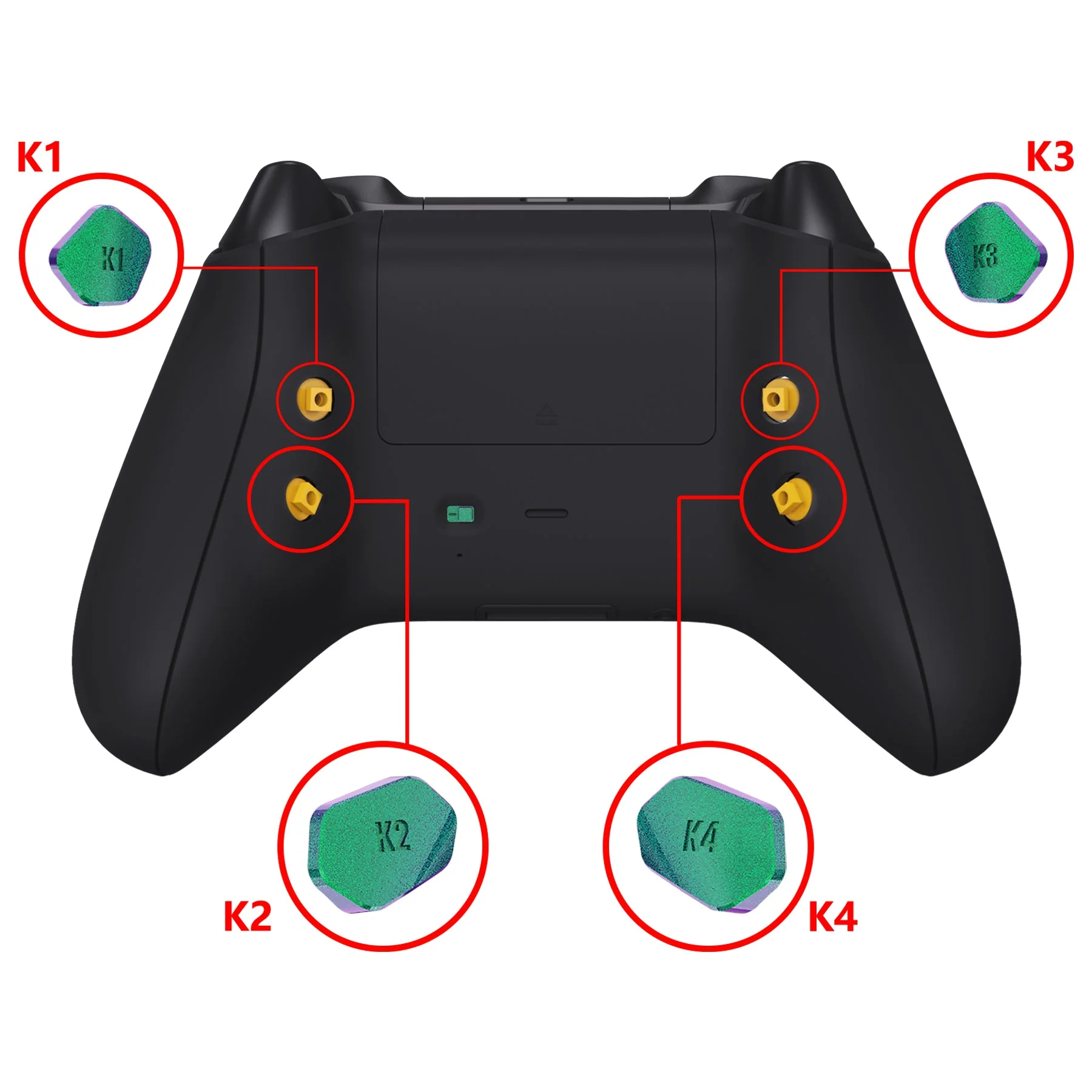 K1
K1
K3
K3
K2
K2
K4
K4